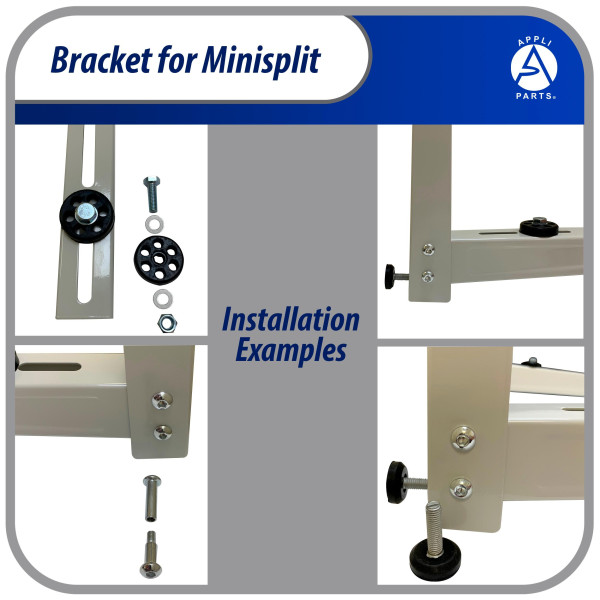 Bracket for Minisplit

APPLI
PARTS®

Installation Examples